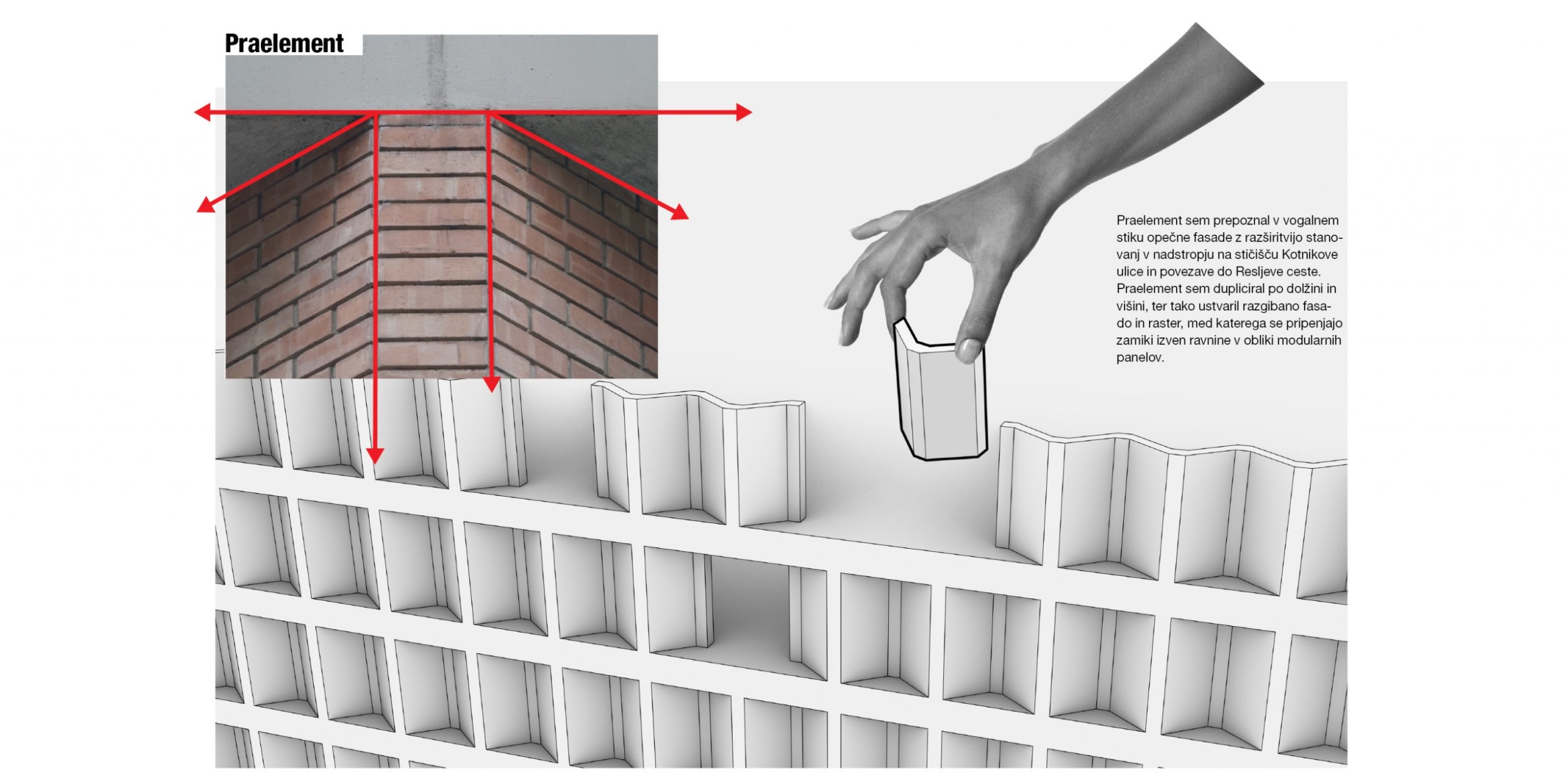 Praelement

Praelement sem prepoznal v vogalnem stiku opečne fasade z razširitvijo stanovanj v nadstropju na stičišču Kotnikove ulice in povezave do Resljeve ceste. Praelement sem dupliciral po dolžini in višini, ter tako ustvaril razgibano fasado in raster, med katerega se pripenjajo zamiki izven ravnine v obliki modularnih panelov.